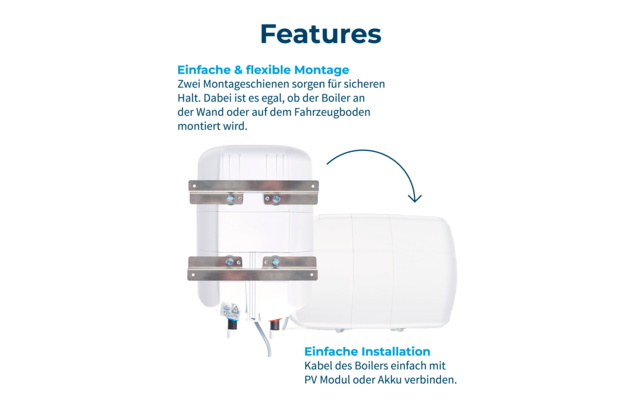 Features

Einfache & flexible Montage
Zwei Montageschienen sorgen für sicheren Halt. Dabei ist es egal, ob der Boiler an der Wand oder auf dem Fahrzeugboden montiert wird.

Einfache Installation
Kabel des Boilers einfach mit PV Modul oder Akku verbinden.